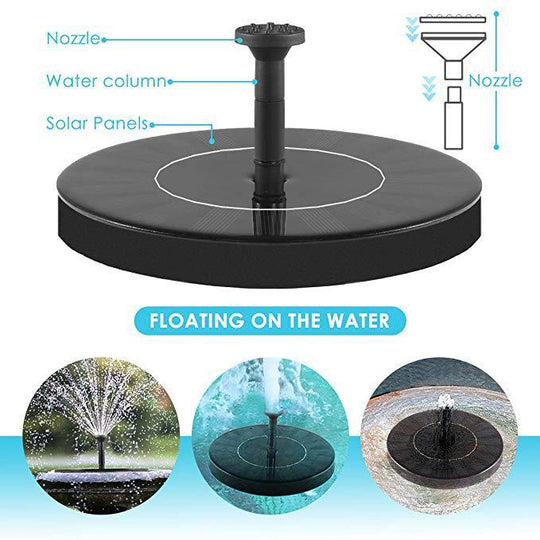 Nozzle
Water column
Solar Panels
Nozzle

FLOATING ON THE WATER